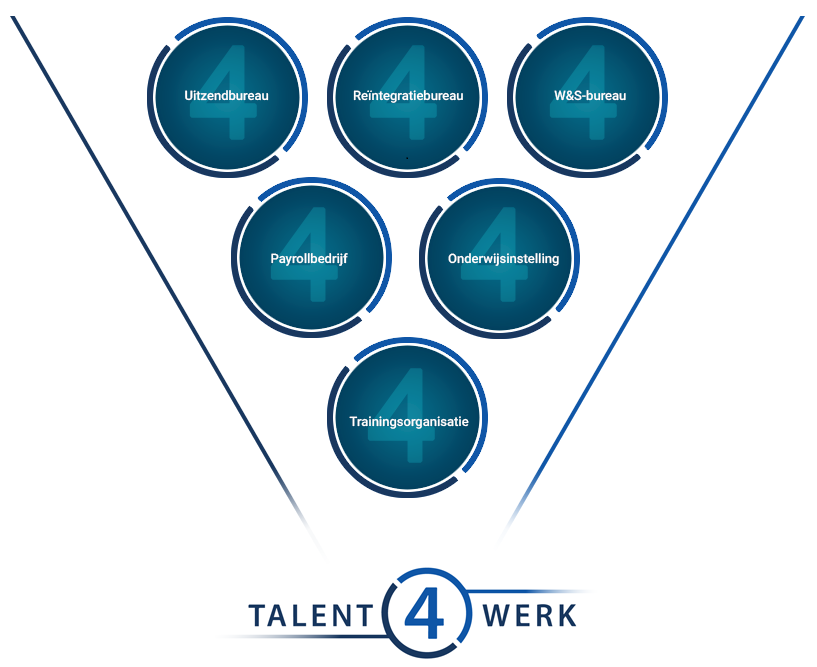 4 Uitzendbureau

4 Reïntegratiebureau

4 W&S-bureau

4 Payrollbedrijf

4 Onderwijsinstelling

4 Trainingsorganisatie

TALENT 4 WERK