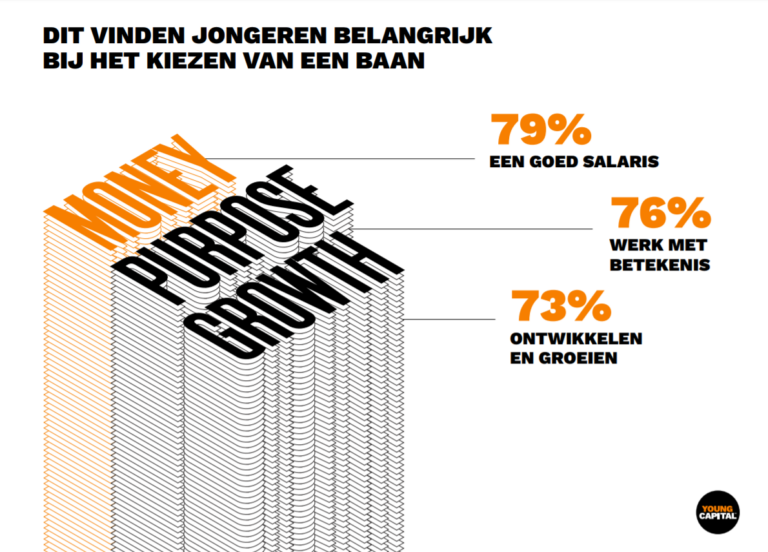 DIT VINDEN JONGEREN BELANGRIJK BIJ HET KIEZEN VAN EEN BAAN

MONEY
PURPOSE
GROWTH

79%
EEN GOED SALARIS

76%
WERK MET BETEKENIS

73%
ONTWIKKELEN EN GROEIEN

YOUNG CAPITAL